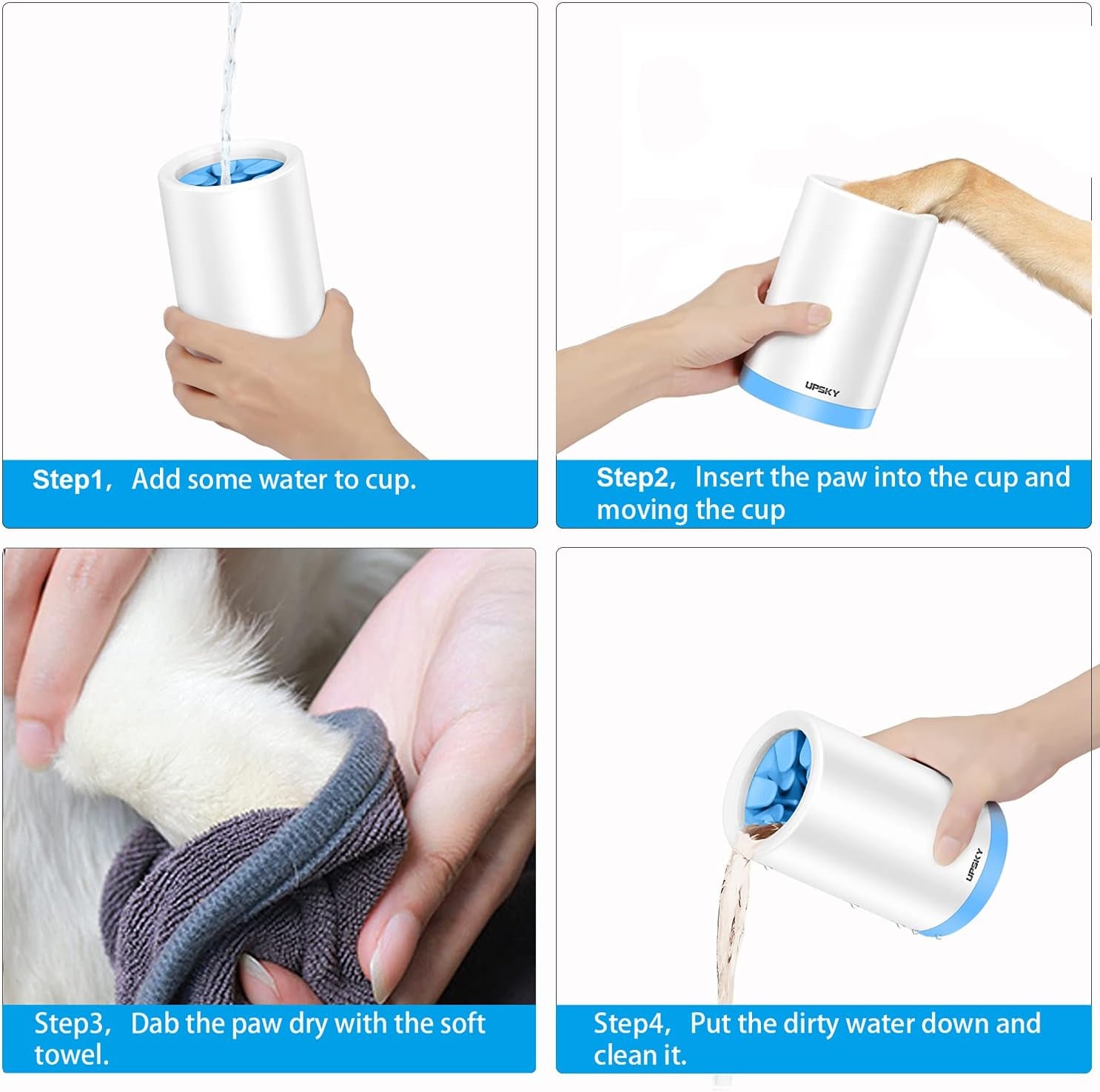 Step1， Add some water to cup.

UPSKY

Step2， Insert the paw into the cup and moving the cup

Step3， Dab the paw dry with the soft towel.

UPSKY

Step4， Put the dirty water down and clean it.