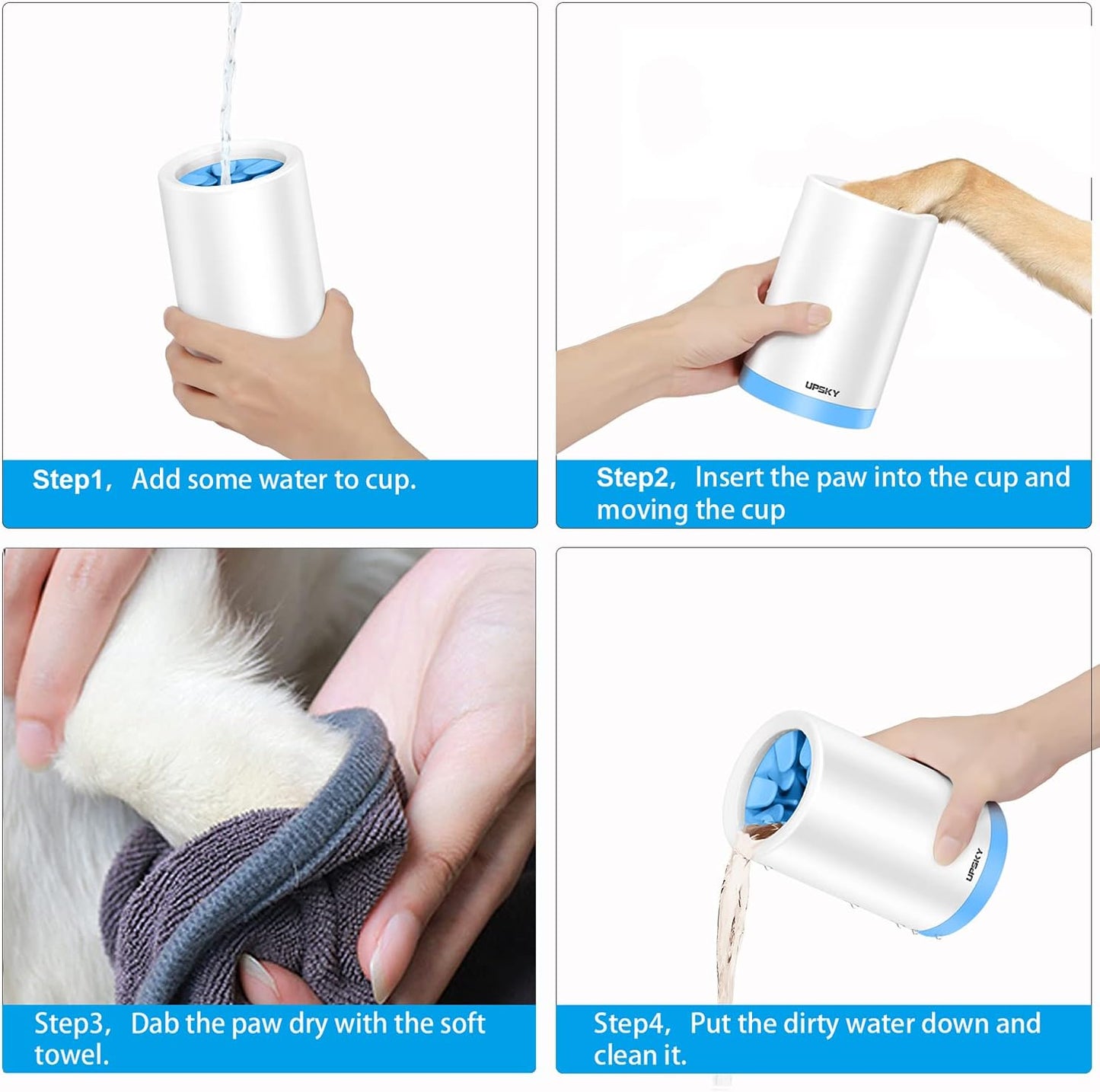 Step1, Add some water to cup.

UPSKY

Step2, Insert the paw into the cup and moving the cup

Step3, Dab the paw dry with the soft towel.

UPSKY

Step4, Put the dirty water down and clean it.