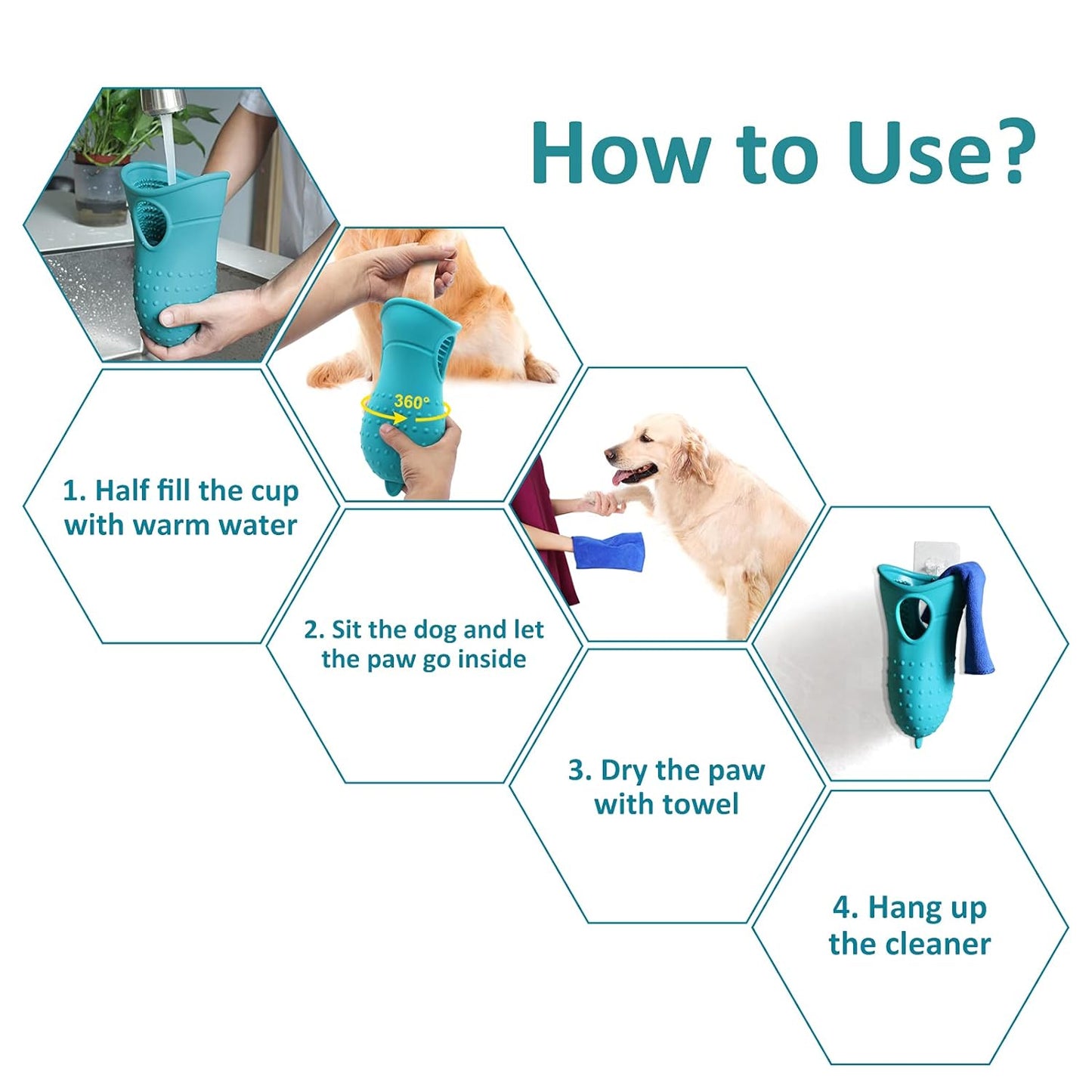 How to Use?

360°

1. Half fill the cup with warm water

2. Sit the dog and let the paw go inside

3. Dry the paw with towel

4. Hang up the cleaner