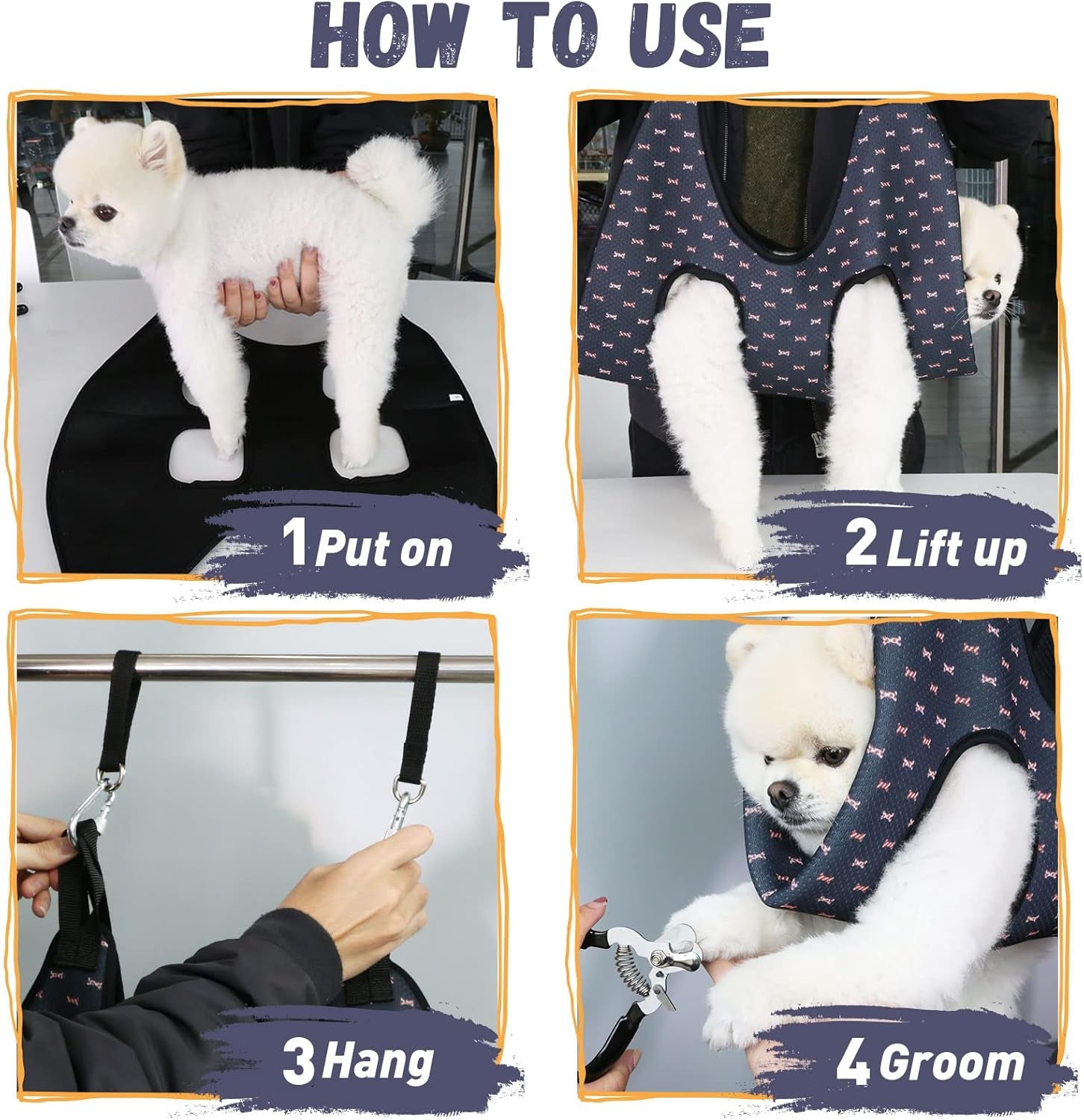 HOW TO USE

1 Put on

2 Lift up

3 Hang

4 Groom