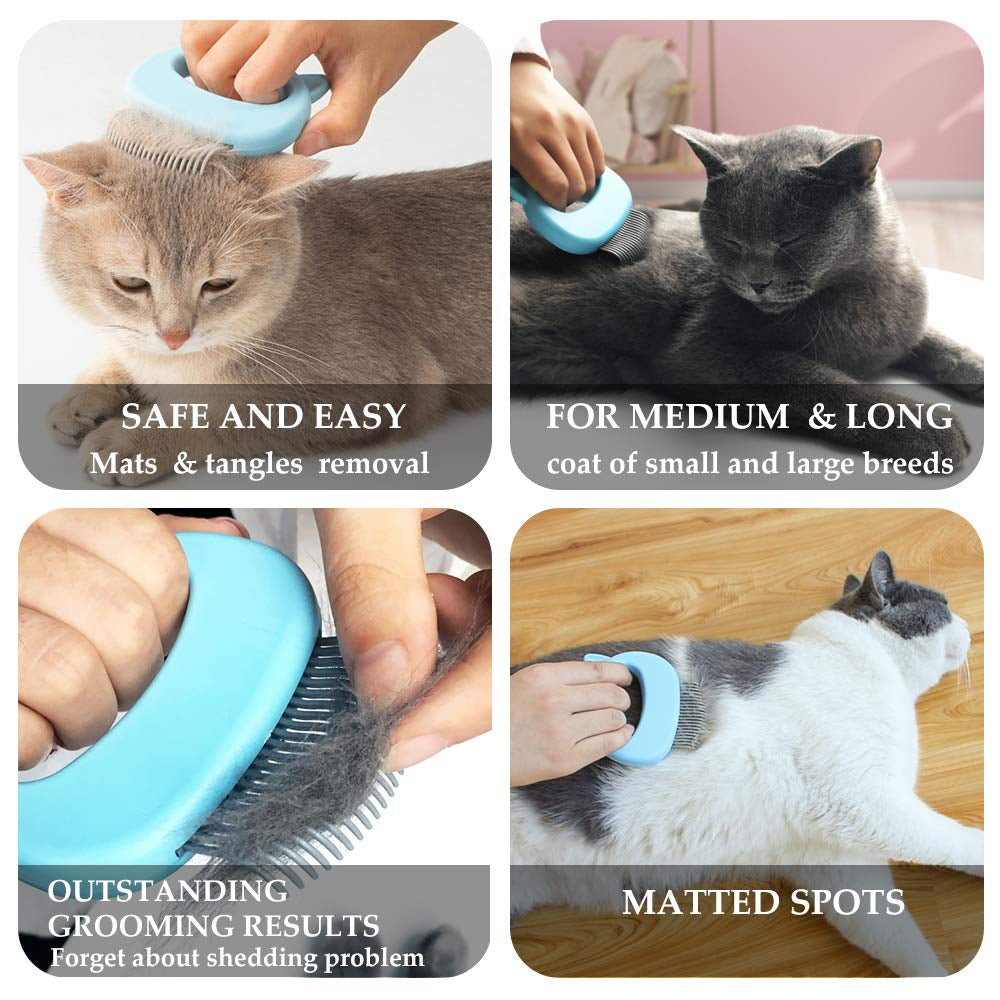 SAFE AND EASY
Mats & tangles removal

FOR MEDIUM & LONG
coat of small and large breeds

OUTSTANDING
GROOMING RESULTS
Forget about shedding problem

MATTED SPOTS