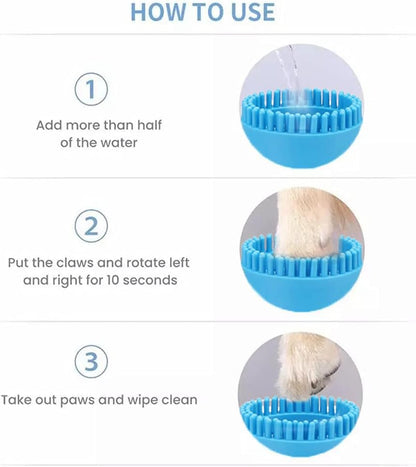 HOW TO USE

1

Add more than half of the water

2

Put the claws and rotate left and right for 10 seconds

3

Take out paws and wipe clean